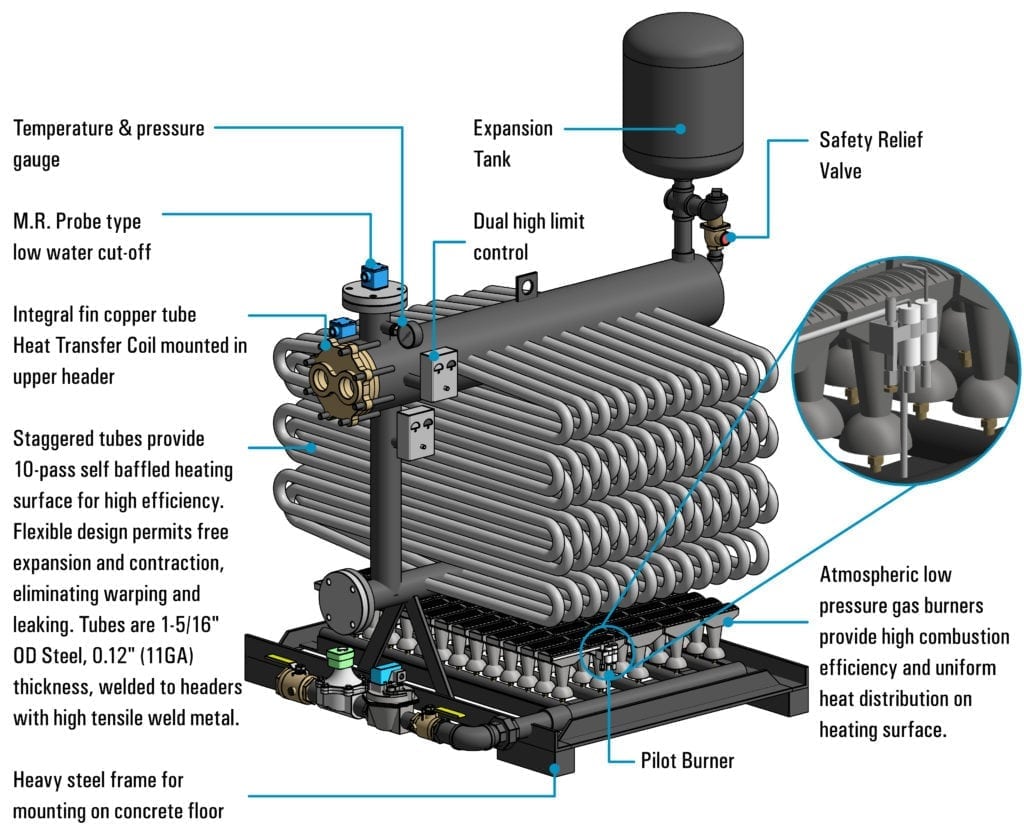 Temperature & pressure gauge

M.R. Probe type low water cut-off

Integral fin copper tube Heat Transfer Coil mounted in upper header

Staggered tubes provide 10-pass self baffled heating surface for high efficiency. Flexible design permits free expansion and contraction, eliminating warping and leaking. Tubes are 1-5/16" OD Steel, 0.12" (11GA) thickness, welded to headers with high tensile weld metal.

Heavy steel frame for mounting on concrete floor

Expansion Tank

Dual high limit control

Safety Relief Valve

Atmospheric low pressure gas burners provide high combustion efficiency and uniform heat distribution on heating surface.

Pilot Burner